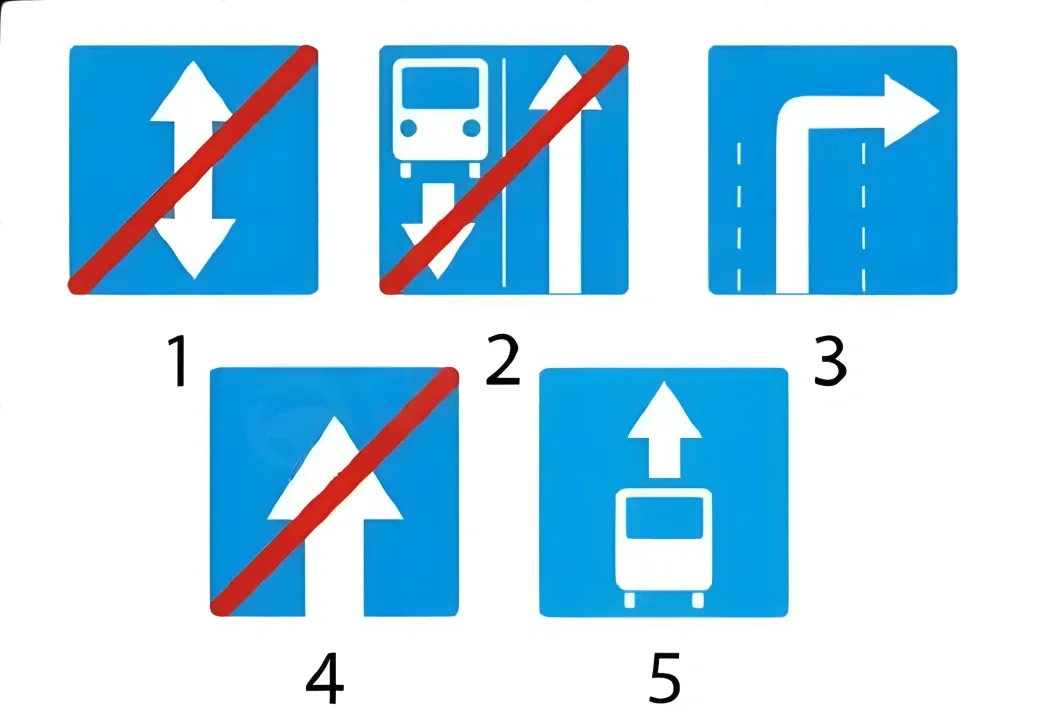 1 2 3

4 5